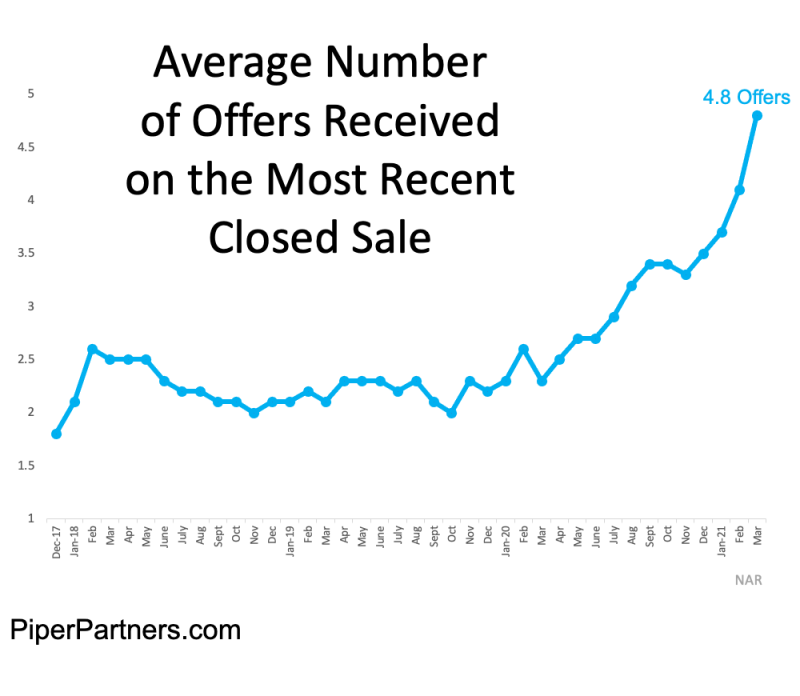 Average Number of Offers Received on the Most Recent Closed Sale

4.8 Offers

5
4.5
4
3.5
3
2.5
2
1.5
1

Dec-17 Jan-18 Feb Mar Apr May June July Aug Sept Oct Nov Dec Jan-19 Feb Mar Apr May June July Aug Sept Oct Nov Dec Jan-20 Feb Mar Apr May June July Aug Sept Oct Nov Dec Jan-21 Feb Mar

NAR

PiperPartners.com