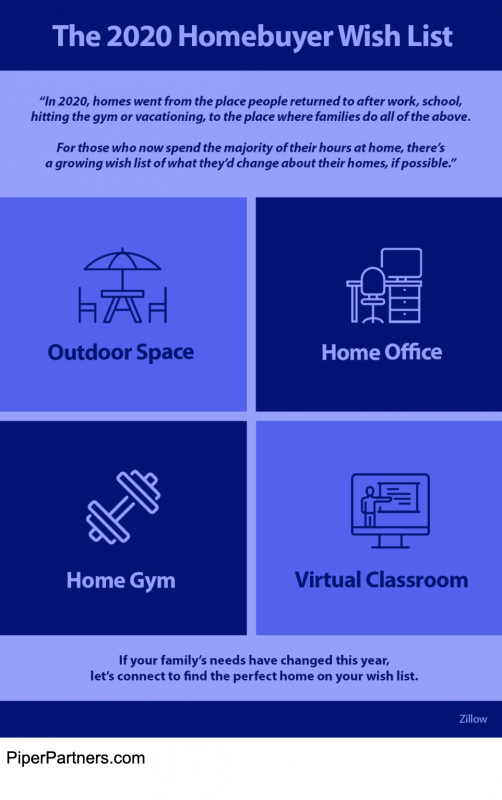 The 2020 Homebuyer Wish List

"In 2020, homes went from the place people returned to after work, school, hitting the gym or vacationing, to the place where families do all of the above.

For those who now spend the majority of their hours at home, there's a growing wish list of what they'd change about their homes, if possible."

Outdoor Space

Home Office

Home Gym

Virtual Classroom

If your family's needs have changed this year, let's connect to find the perfect home on your wish list.

Zillow

PiperPartners.com