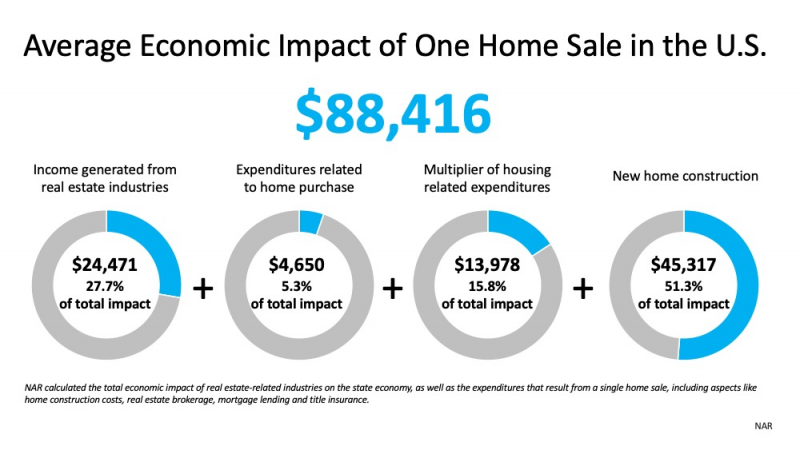 Average Economic Impact of One Home Sale in the U.S.

$88,416

Income generated from real estate industries

$24,471
27.7%
of total impact

+

Expenditures related to home purchase

$4,650
5.3%
of total impact

+

Multiplier of housing related expenditures

$13,978
15.8%
of total impact

+

New home construction

$45,317
51.3%
of total impact

NAR calculated the total economic impact of real estate-related industries on the state economy, as well as the expenditures that result from a single home sale, including aspects like home construction costs, real estate brokerage, mortgage lending and title insurance.

NAR