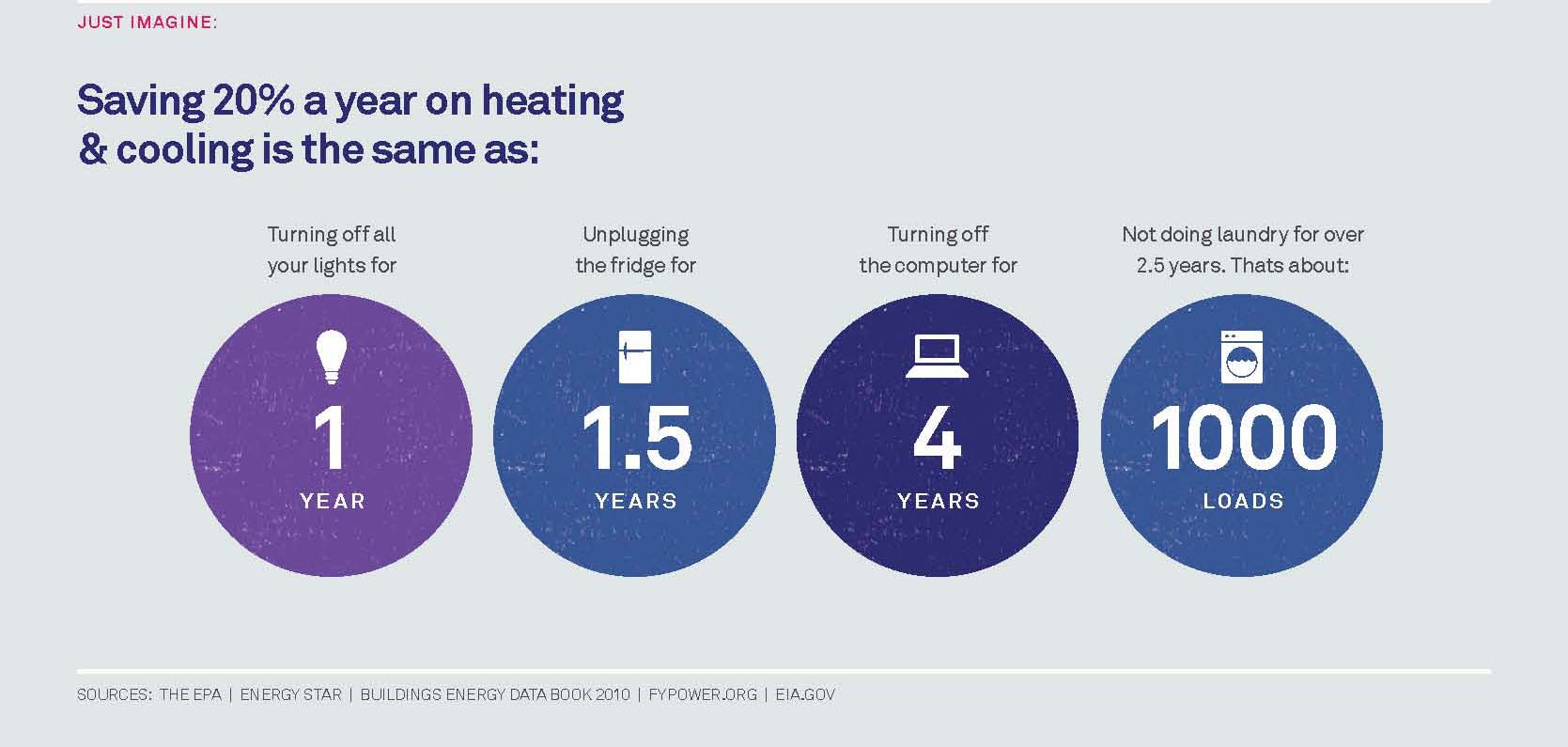 JUST IMAGINE:

Saving 20% a year on heating & cooling is the same as:

Turning off all your lights for

1

YEAR

Unplugging the fridge for

1.5

YEARS

Turning off the computer for

4

YEARS

Not doing laundry for over 2.5 years. Thats about:

1000

LOADS

SOURCES: THE EPA | ENERGY STAR | BUILDINGS ENERGY DATA BOOK 2010 | FYPOWER.ORG | EIA.GOV